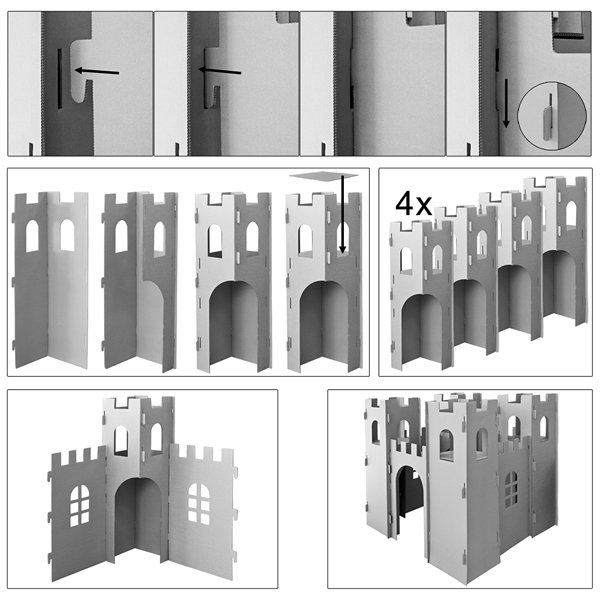 4x